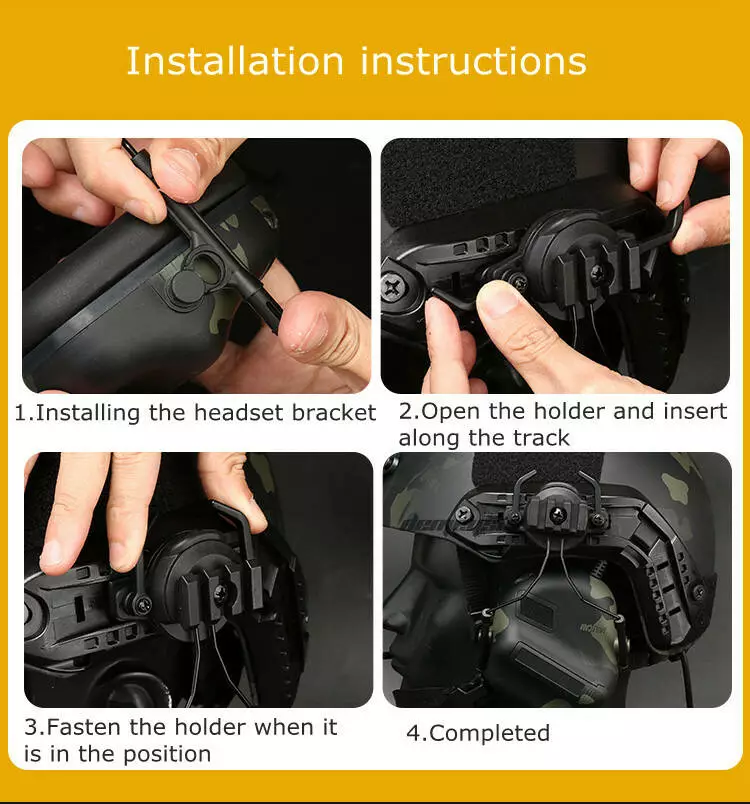 Installation instructions

1.Installing the headset bracket

2.Open the holder and insert along the track

3.Fasten the holder when it is in the position

4.Completed