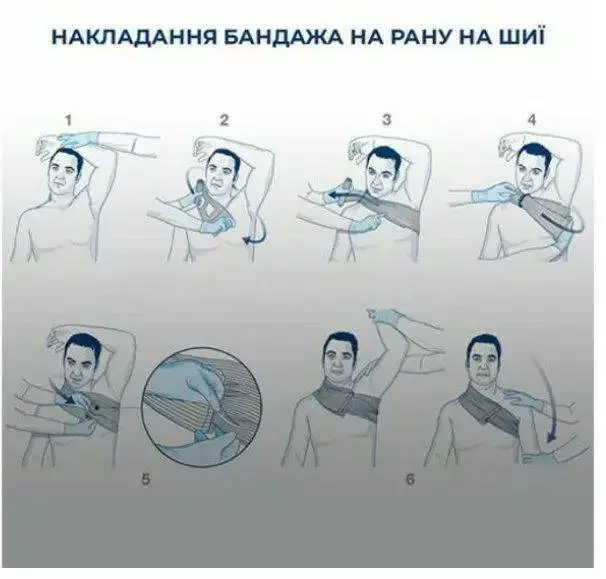 НАКЛАДАННЯ БАНДАЖА НА РАНУ НА ШИЇ

1

2

3

4

5

6