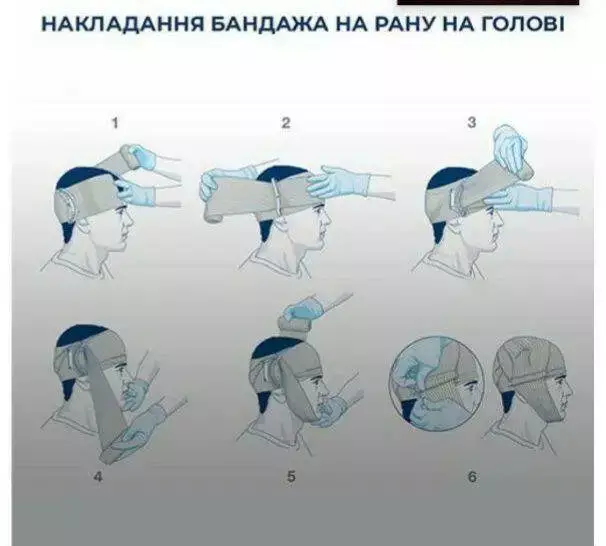 НАКЛАДАННЯ БАНДАЖА НА РАНУ НА ГОЛОВІ

1

2

3

4

5

6